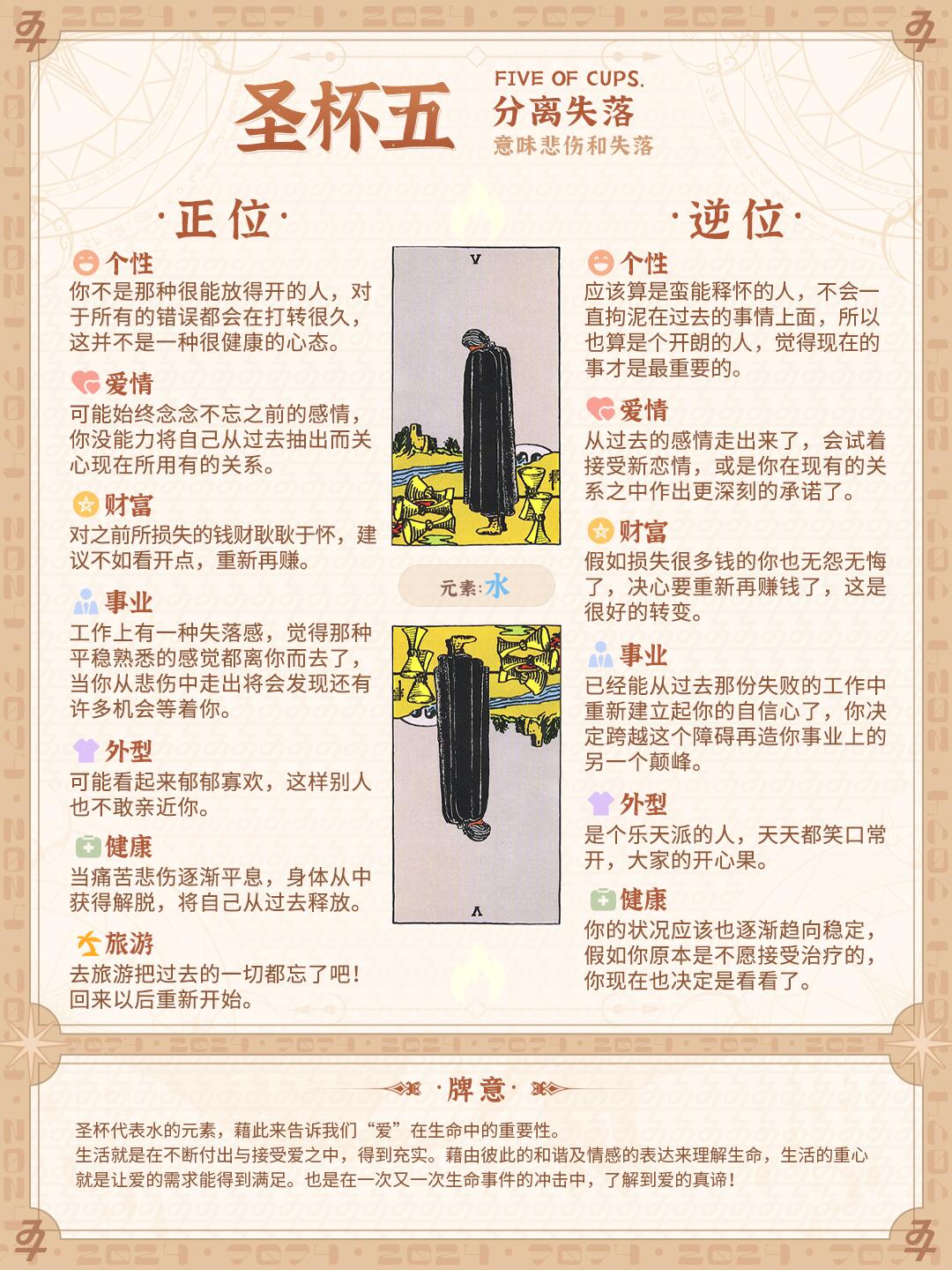 圣杯五
FIVE OF CUPS.
分离失落
意味悲伤和失落

·正位·

个性
你不是那种很能放得开的人，对于所有的错误都会在打转很久，这并不是一种很健康的心态。

爱情
可能始终念念不忘之前的感情，你没能力将自己从过去抽出而关心现在所用有的关系。

财富
对之前所损失的钱财耿耿于怀，建议不如看开点，重新再赚。

事业
工作上有一种失落感，觉得那种平稳熟悉的感觉都离你而去了，当你从悲伤中走出将会发现还有许多机会等着你。

外型
可能看起来郁郁寡欢，这样别人也不敢亲近你。

健康
当痛苦悲伤逐渐平息，身体从中获得解脱，将自己从过去释放。

旅游
去旅游把过去的一切都忘了吧！回来以后重新开始。

V

元素：水

V

·逆位·

个性
应该算是蛮能释怀的人，不会一直拘泥在过去的事情上面，所以也算是个开朗的人，觉得现在的事才是最重要的。

爱情
从过去的感情走出来了，会试着接受新恋情，或是你在现有的关系之中作出更深刻的承诺了。

财富
假如损失很多钱的你也无怨无悔了，决心要重新再赚钱了，这是很好的转变。

事业
已经能从过去那份失败的工作中重新建立起你的自信心了，你决定跨越这个障碍再造你事业上的另一个颠峰。

外型
是个乐天派的人，天天都笑口常开，大家的开心果。

健康
你的状况应该也逐渐趋向稳定，假如你原本是不愿接受治疗的，你现在也决定是看看了。

·牌意·

圣杯代表水的元素，藉此来告诉我们“爱”在生命中的重要性。
生活就是在不断付出与接受爱之中，得到充实。藉由彼此的和谐及情感的表达来理解生命，生活的重心就是让爱的需求能得到满足。也是在一次又一次生命事件的冲击中，了解到爱的真谛！